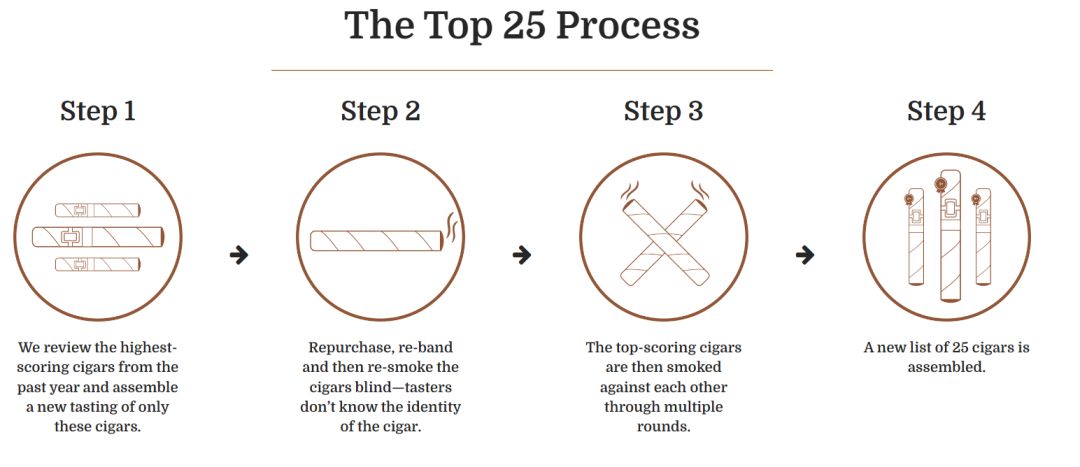 The Top 25 Process

Step 1

We review the highest-scoring cigars from the past year and assemble a new tasting of only these cigars.

Step 2

Repurchase, re-band and then re-smoke the cigars blind—tasters don't know the identity of the cigar.

Step 3

The top-scoring cigars are then smoked against each other through multiple rounds.

Step 4

A new list of 25 cigars is assembled.